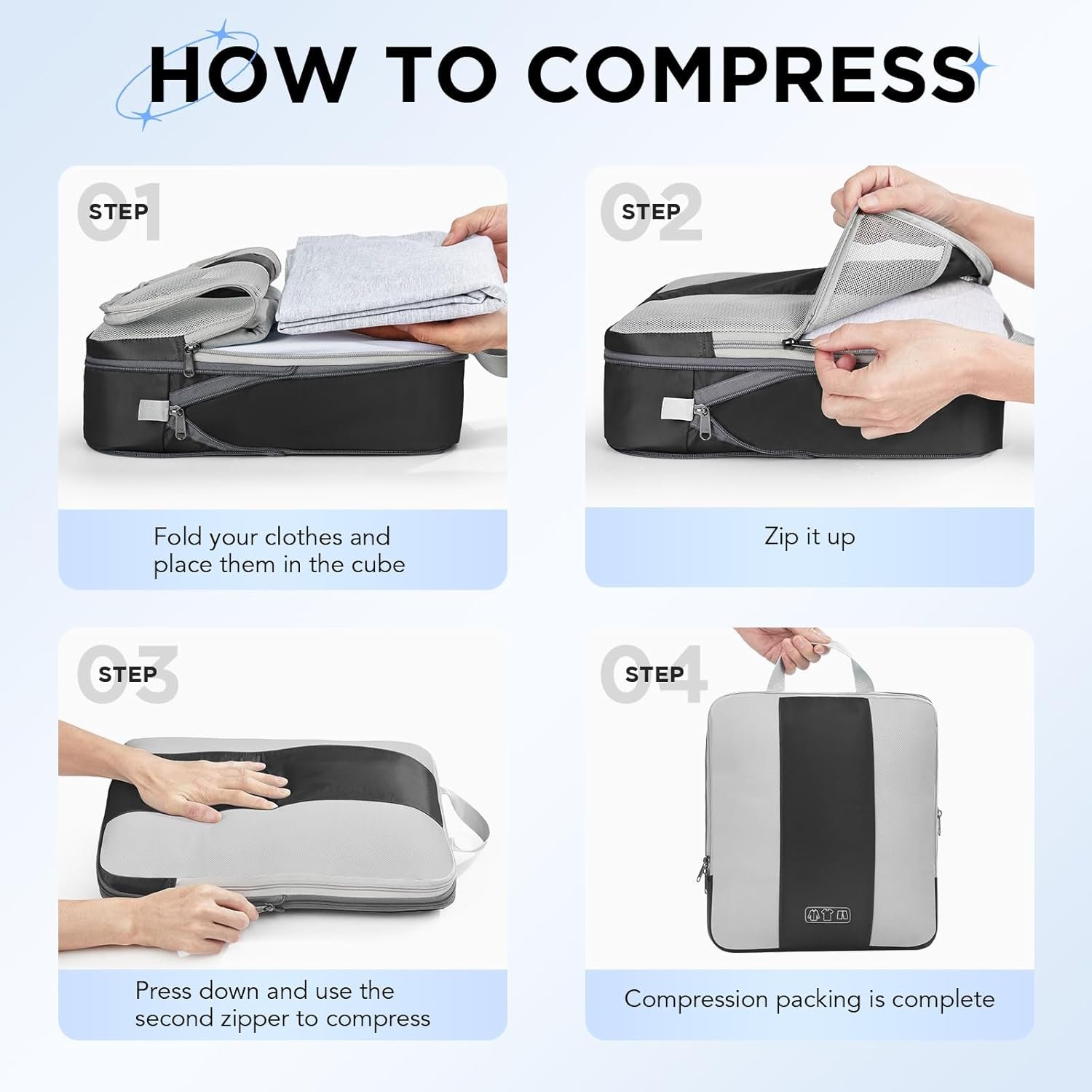 HOW TO COMPRESS

01 STEP

Fold your clothes and place them in the cube

02 STEP

Zip it up

03 STEP

Press down and use the second zipper to compress

04 STEP

Compression packing is complete